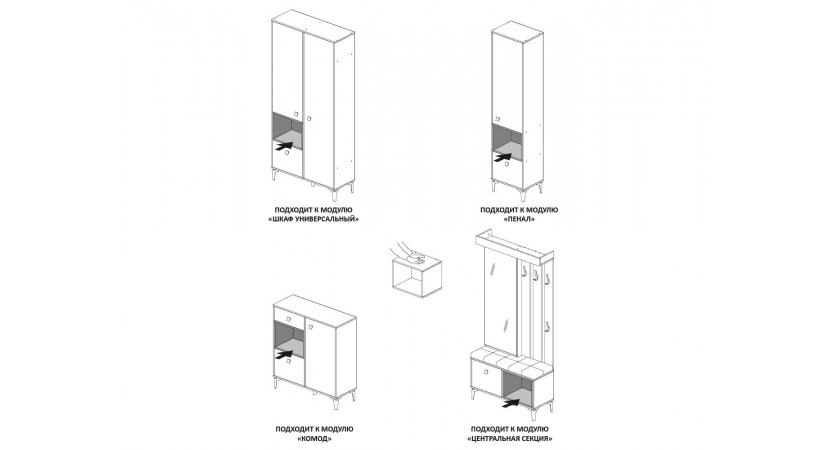 ПОДХОДИТ К МОДУЛЮ
«ШКАФ УНИВЕРСАЛЬНЫЙ»

ПОДХОДИТ К МОДУЛЮ
«ПЕНАЛ»

ПОДХОДИТ К МОДУЛЮ
«КОМОД»

ПОДХОДИТ К МОДУЛЮ
«ЦЕНТРАЛЬНАЯ СЕКЦИЯ»