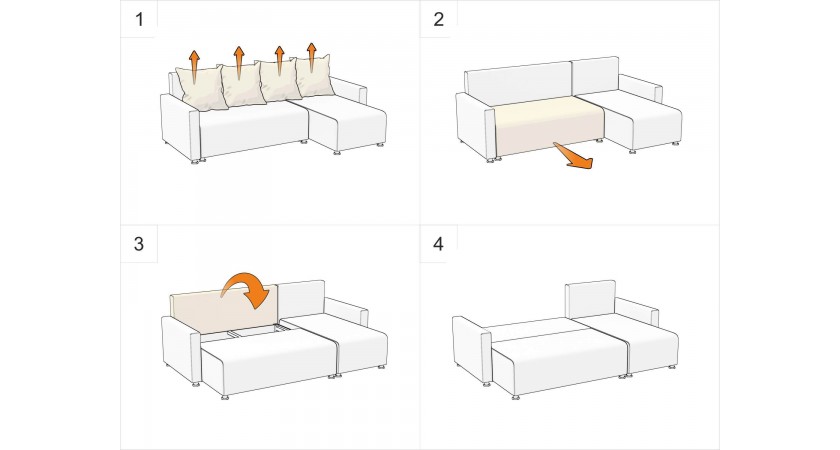 1

2

3

4