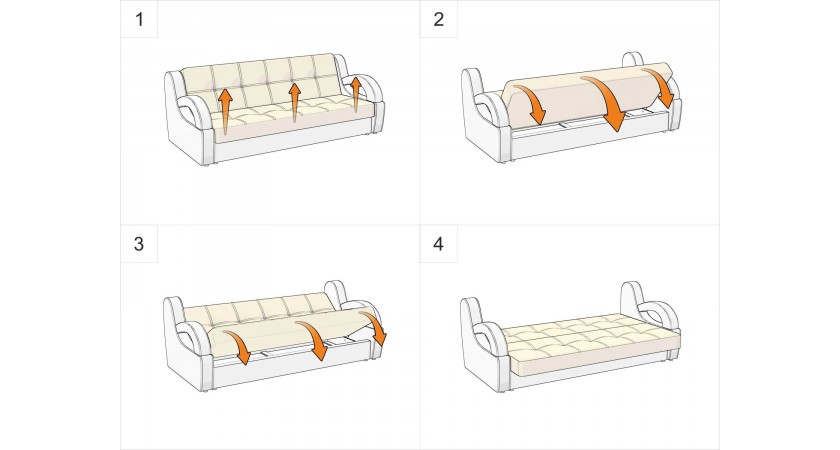 1

2

3

4