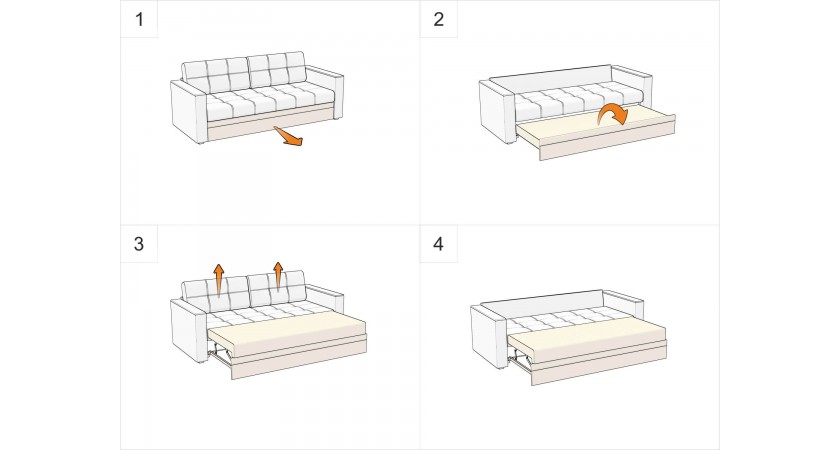 1

2

3

4