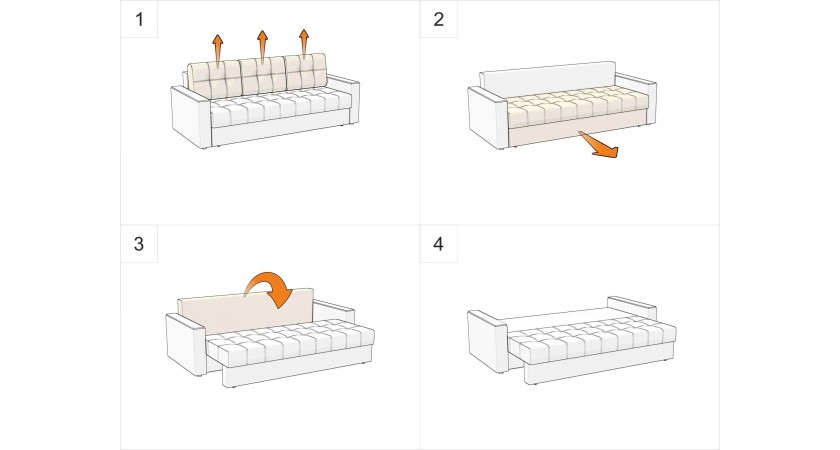 1

2

3

4