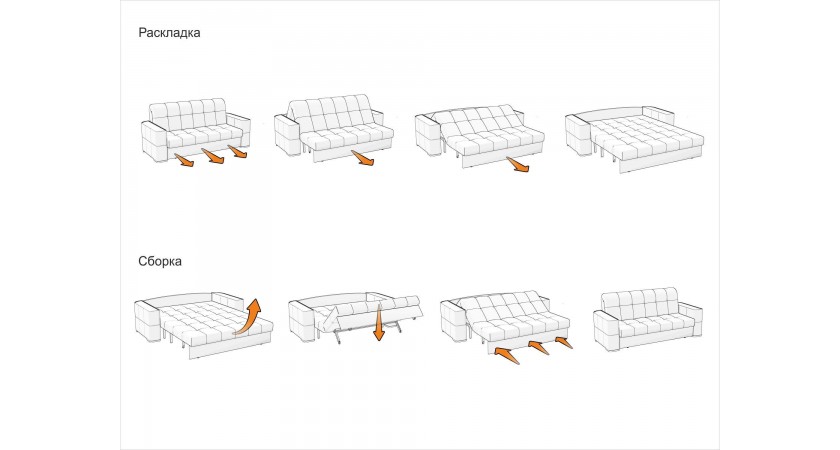 Раскладка

Сборка