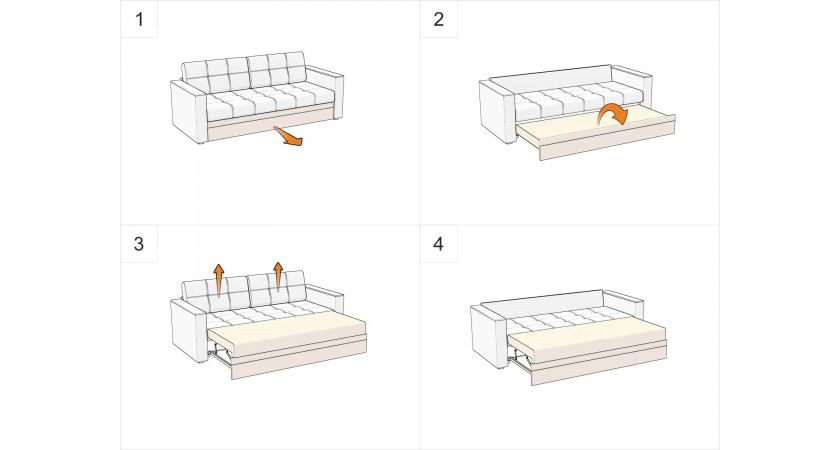 1

2

3

4