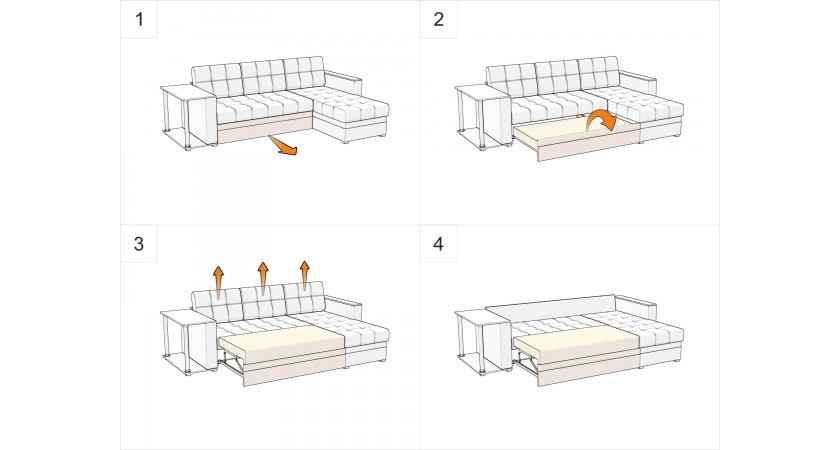 1

2

3

4