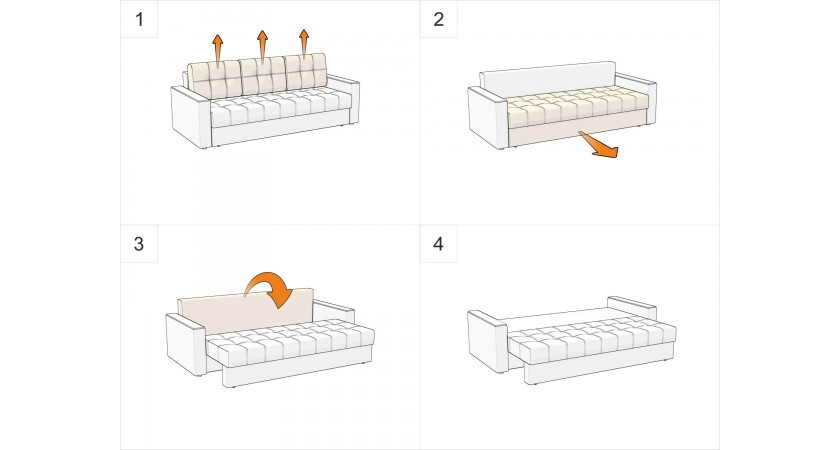 1

2

3

4