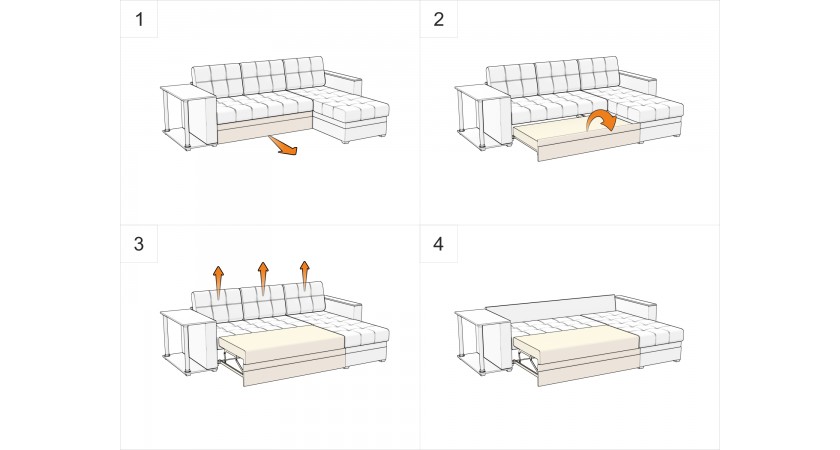 1

2

3

4