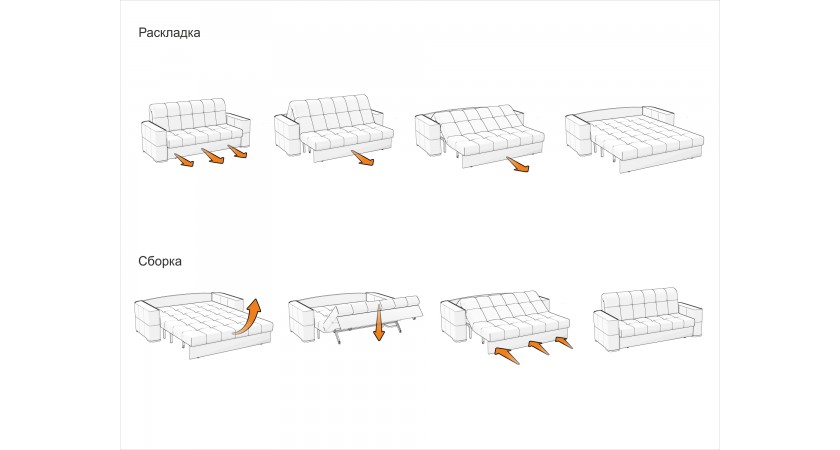 Раскладка

Сборка