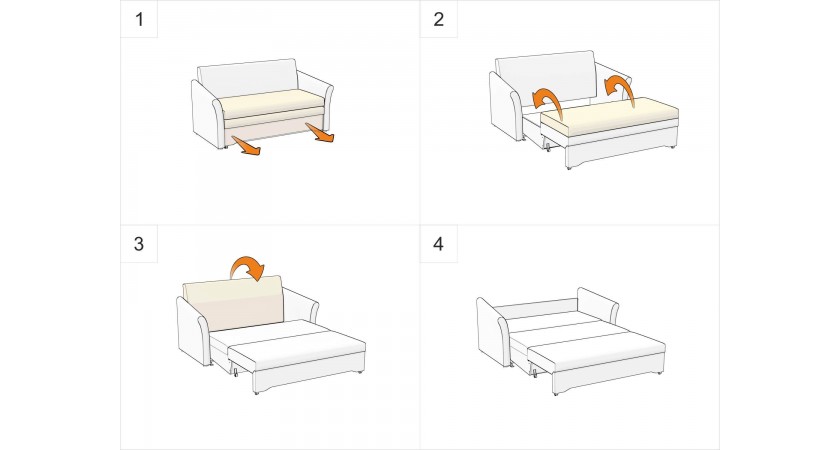 1

2

3

4