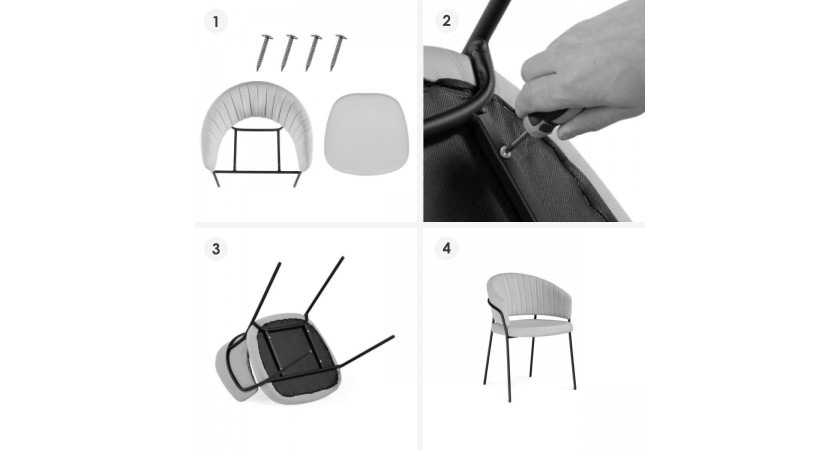 1

2

3

4