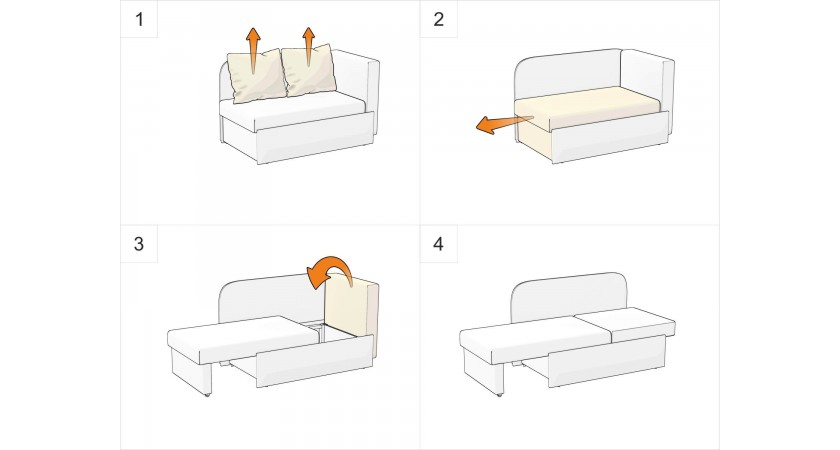 1

2

3

4