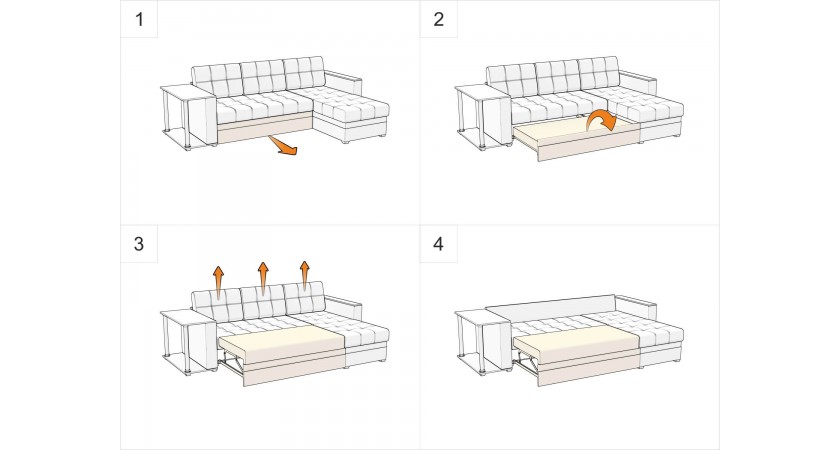 1

2

3

4