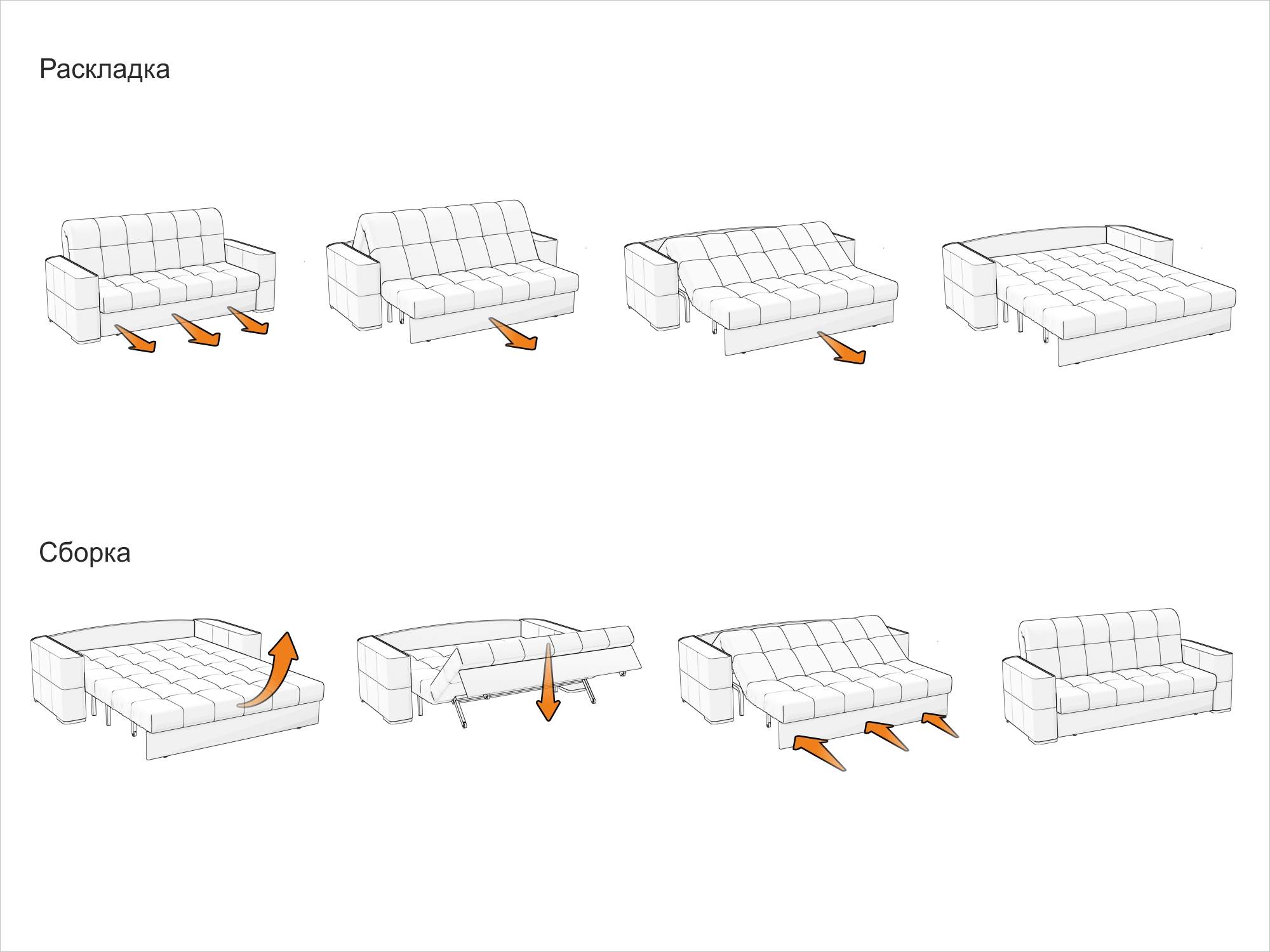 Раскладка

Сборка