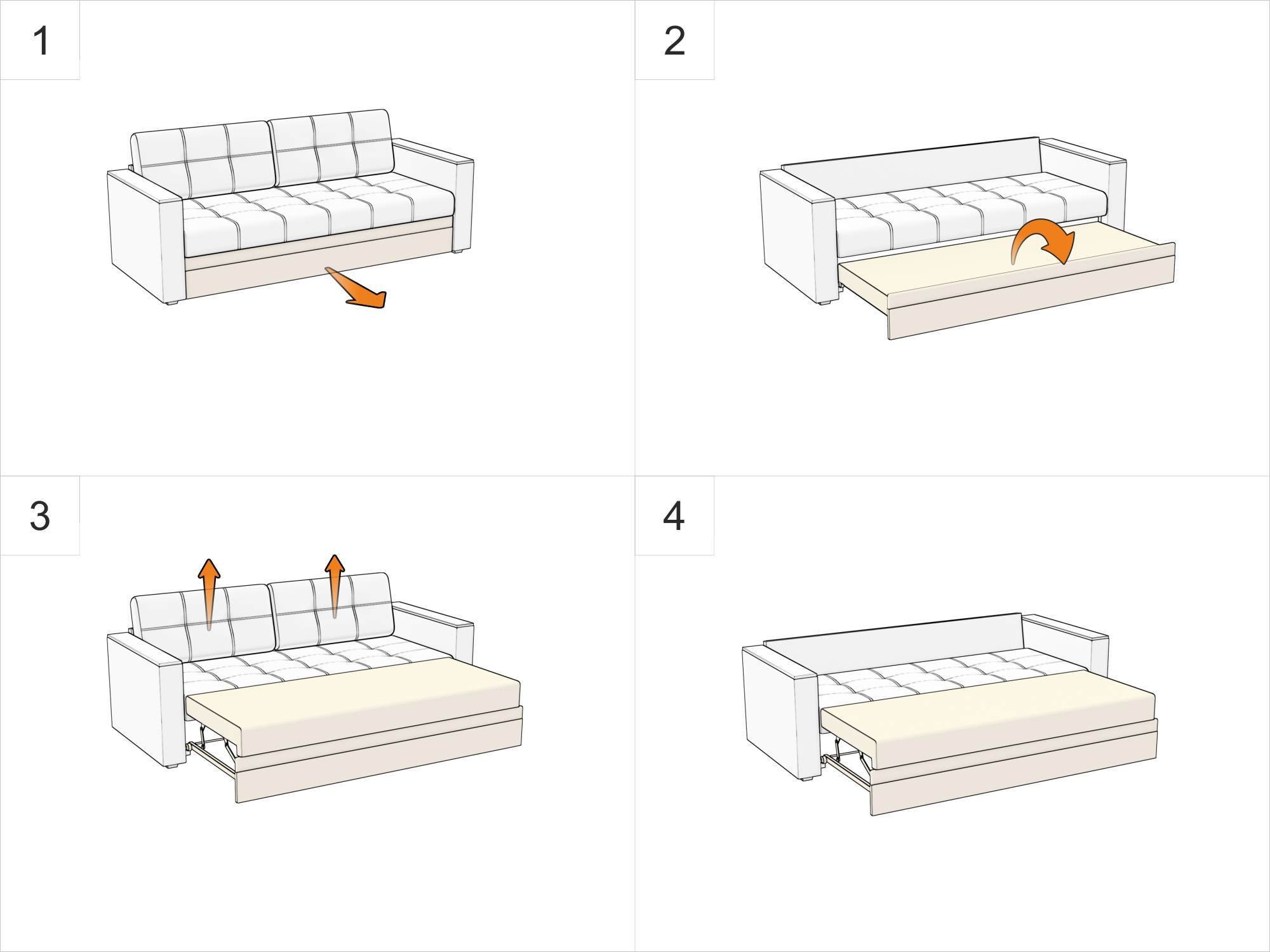 1

2

3

4