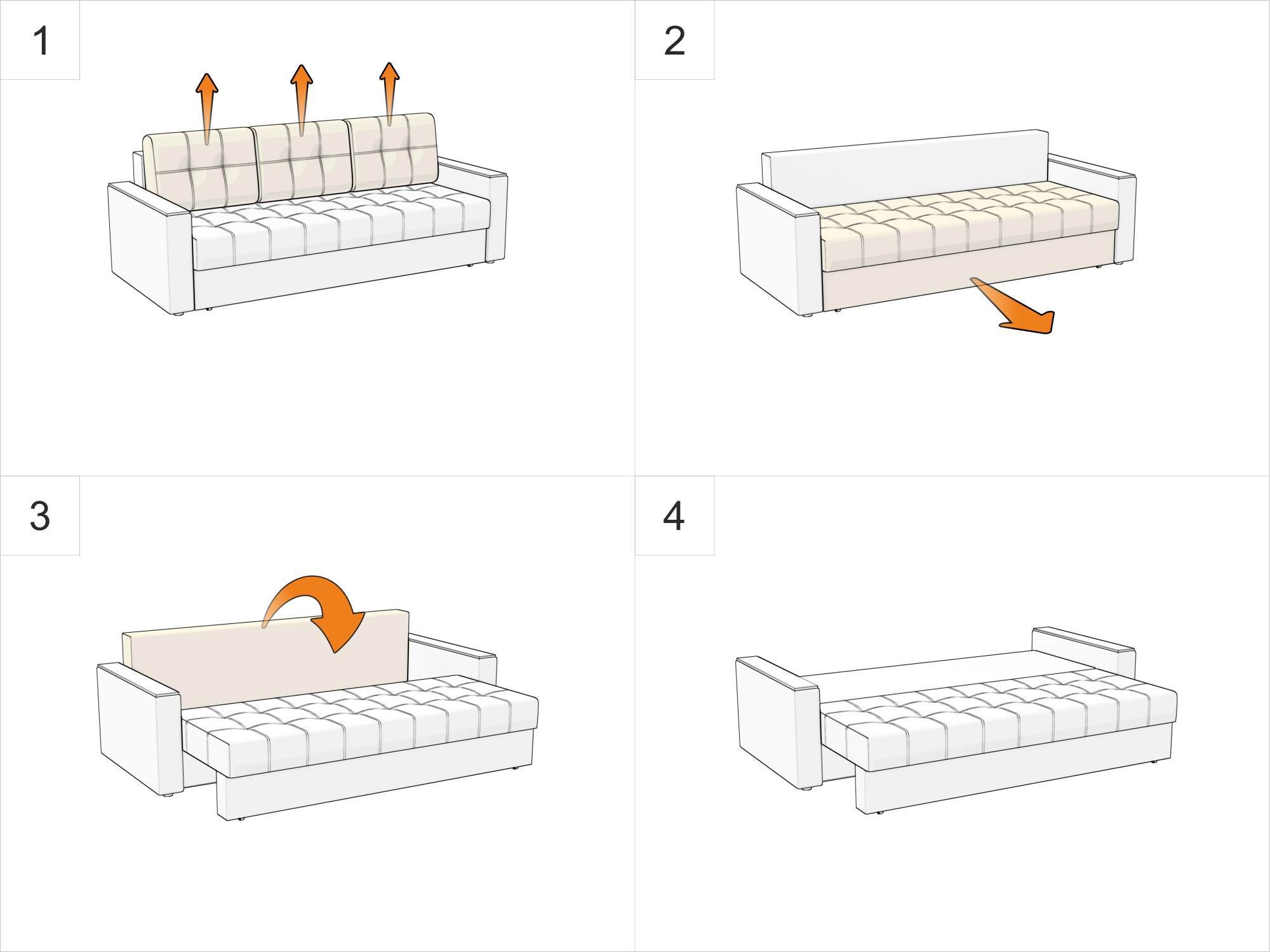 1

2

3

4