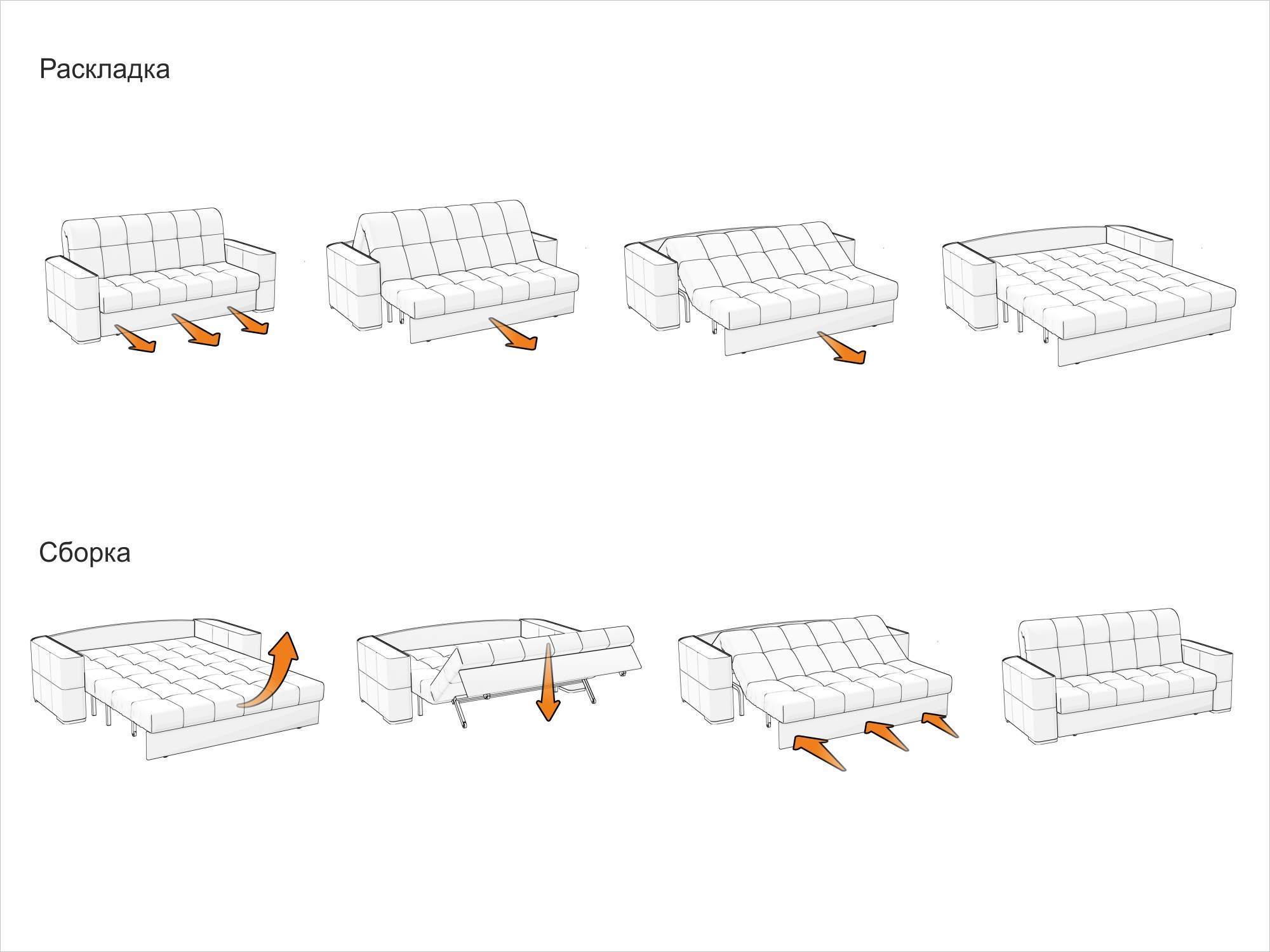 Раскладка

Сборка