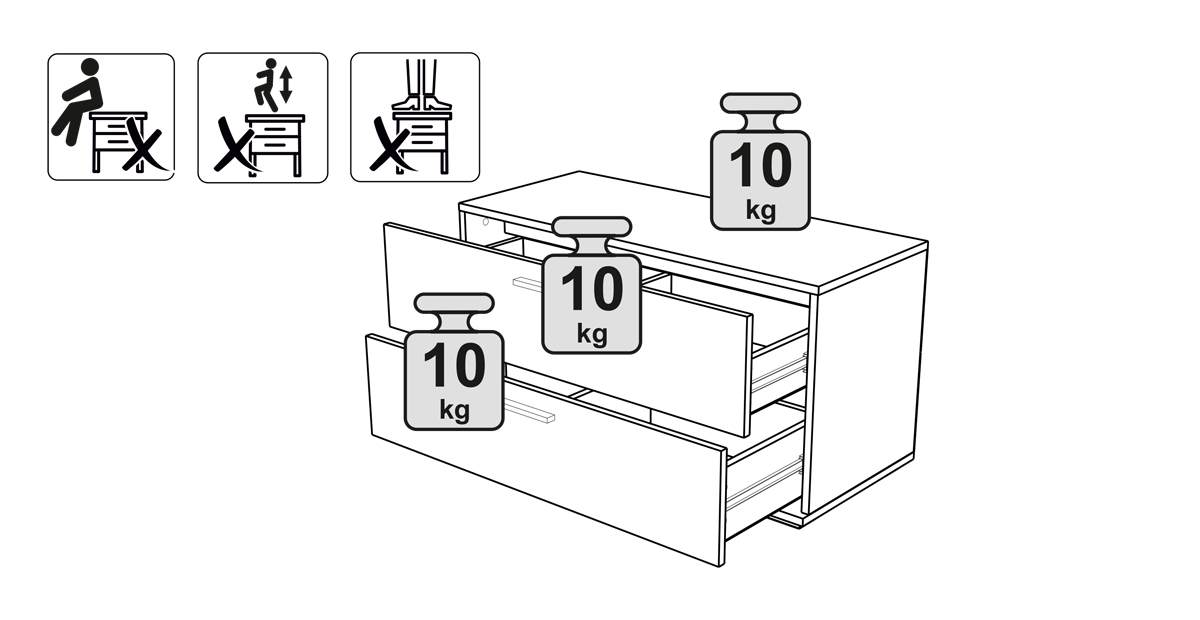 10 kg

10 kg

10 kg