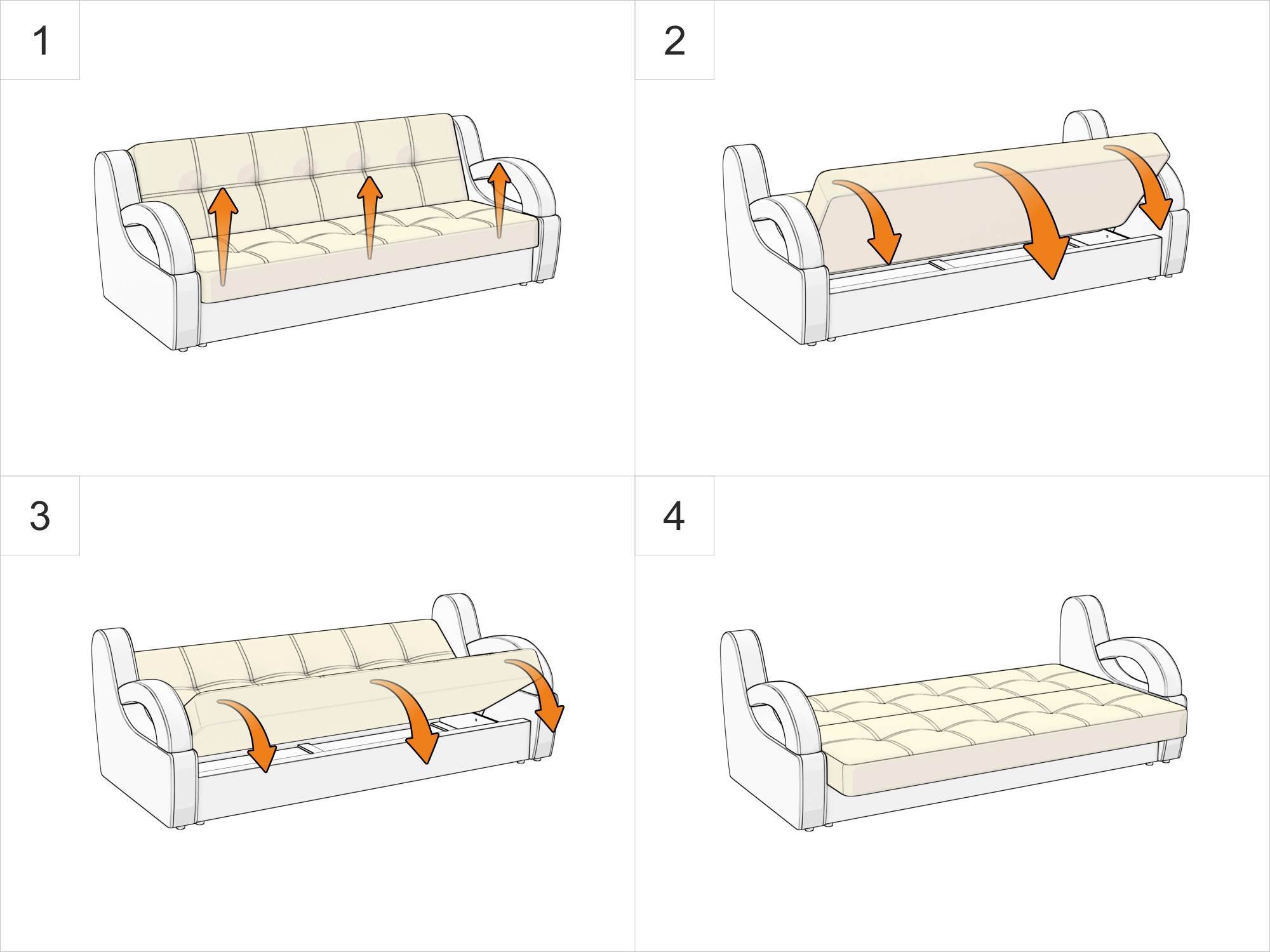 1

2

3

4