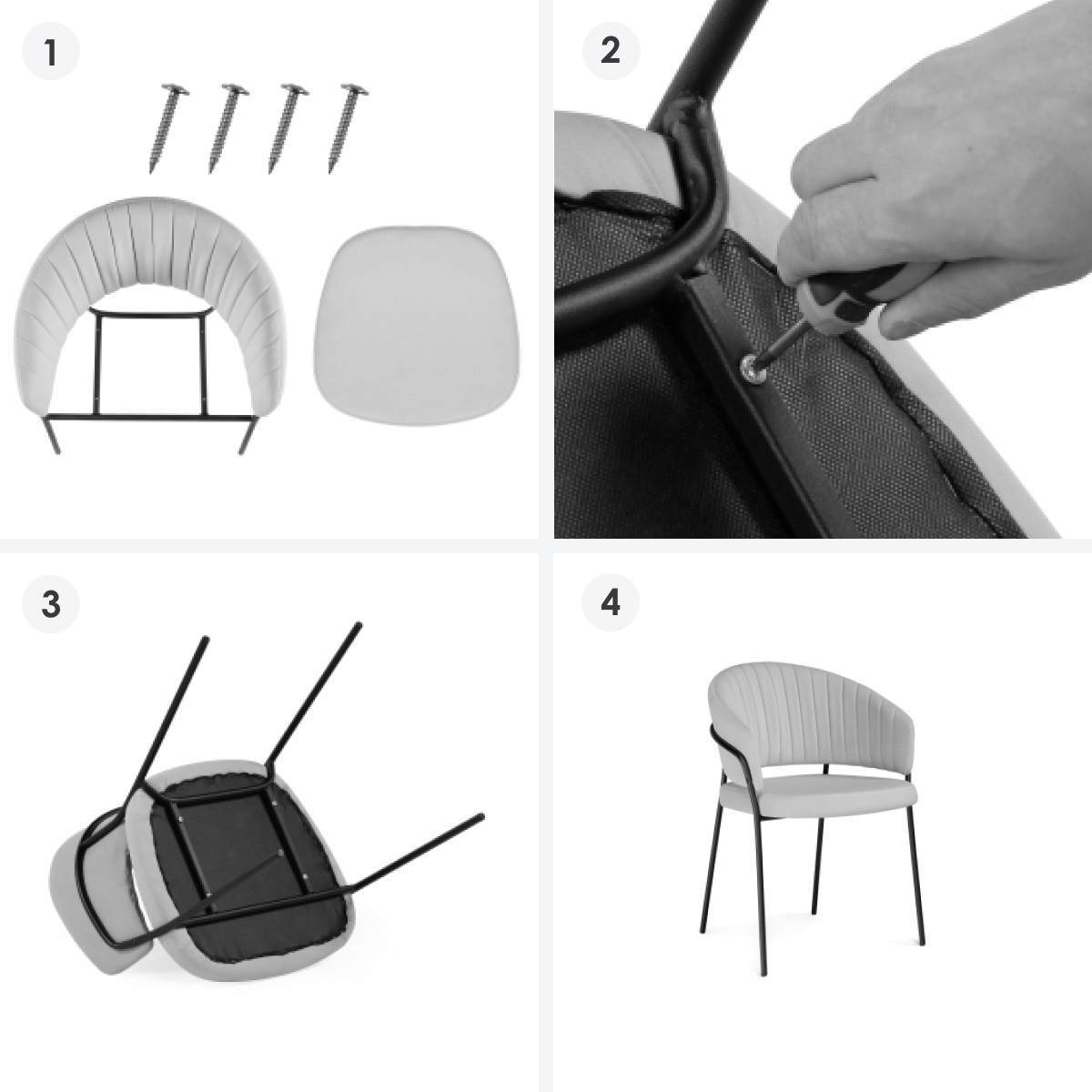 1

2

3

4